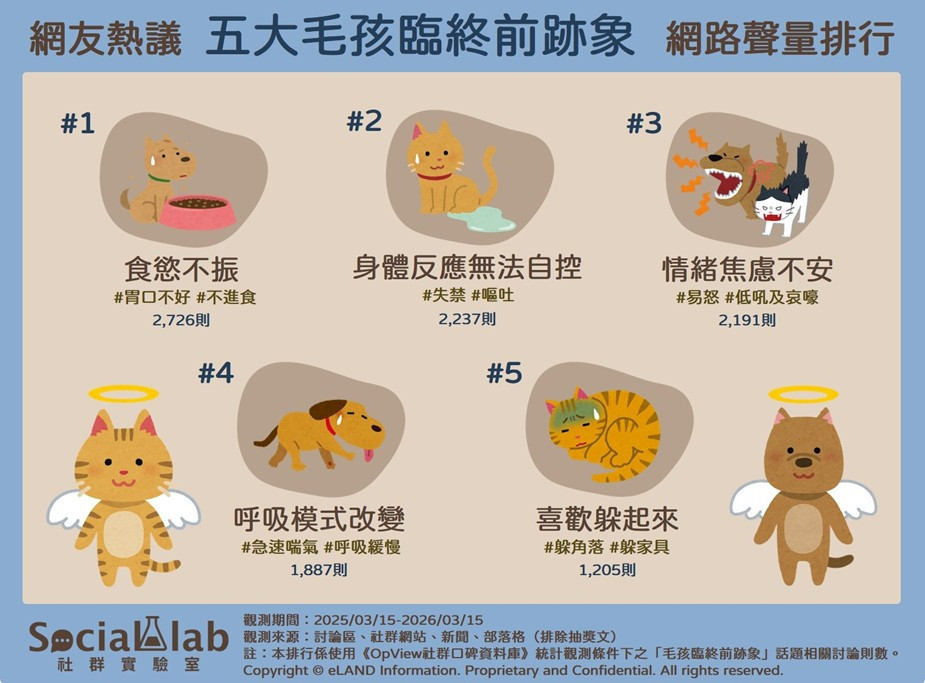 網友熱議 五大毛孩臨終前跡象 網路聲量排行

#1
食慾不振
#胃口不好 #不進食
2,726則

#2
身體反應無法自控
#失禁 #嘔吐
2,237則

#3
情緒焦慮不安
#易怒 #低吼及哀嚎
2,191則

#4
呼吸模式改變
#急速喘氣 #呼吸緩慢
1,887則

#5
喜歡躲起來
#躲角落 #躲家具
1,205則

Social lab
社群實驗室

觀測期間：2025/03/15-2026/03/15
觀測來源：討論區、社群網站、新聞、部落格（排除抽獎文）
註：本排行係使用《OpView社群口碑資料庫》統計觀測條件下之「毛孩臨終前跡象」話題相關討論則數。
Copyright © eLAND Information. Proprietary and Confidential. All rights reserved.