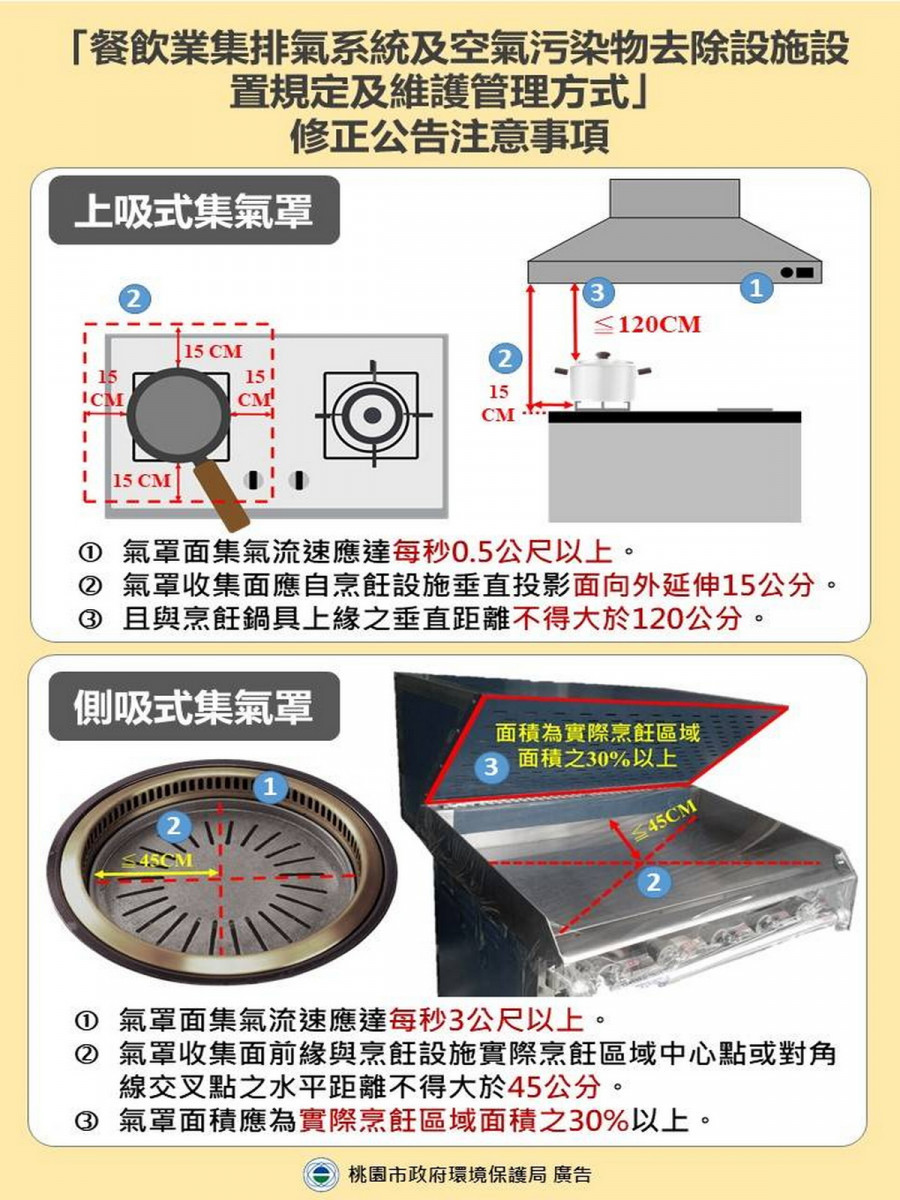 「餐飲業集排氣系統及空氣污染物去除設施設置規定及維護管理方式」
修正公告注意事項

上吸式集氣罩

2
15 CM
15 CM
15 CM
15 CM

3
1
≦120CM
2
15 CM

① 氣罩面集氣流速應達每秒0.5公尺以上。
② 氣罩收集面應自烹飪設施垂直投影面向外延伸15公分。
③ 且與烹飪鍋具上緣之垂直距離不得大於120公分。

側吸式集氣罩

1
2
≦45CM

面積為實際烹飪區域面積之30%以上
3
≦45CM
2

① 氣罩面集氣流速應達每秒3公尺以上。
② 氣罩收集面前緣與烹飪設施實際烹飪區域中心點或對角線交叉點之水平距離不得大於45公分。
③ 氣罩面積應為實際烹飪區域面積之30%以上。

桃園市政府環境保護局 廣告