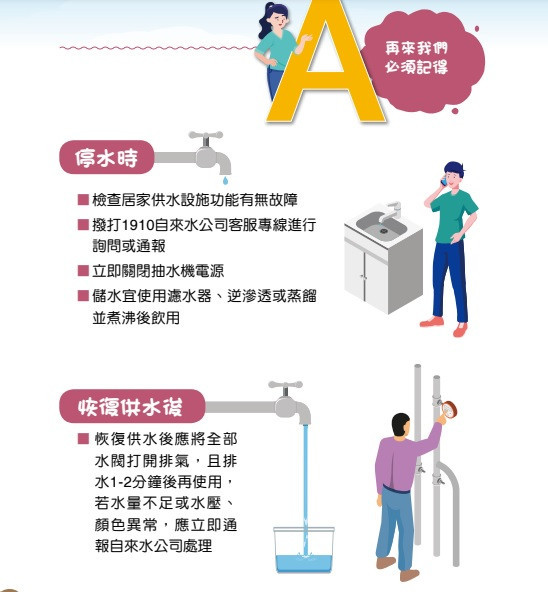 A

再來我們必須記得

停水時

■ 檢查居家供水設施功能有無故障
■ 撥打1910自來水公司客服專線進行詢問或通報
■ 立即關閉抽水機電源
■ 儲水宜使用濾水器、逆滲透或蒸餾並煮沸後飲用

恢復供水後

■ 恢復供水後應將全部水閥打開排氣，且排水1-2分鐘後再使用，若水量不足或水壓、顏色異常，應立即通報自來水公司處理